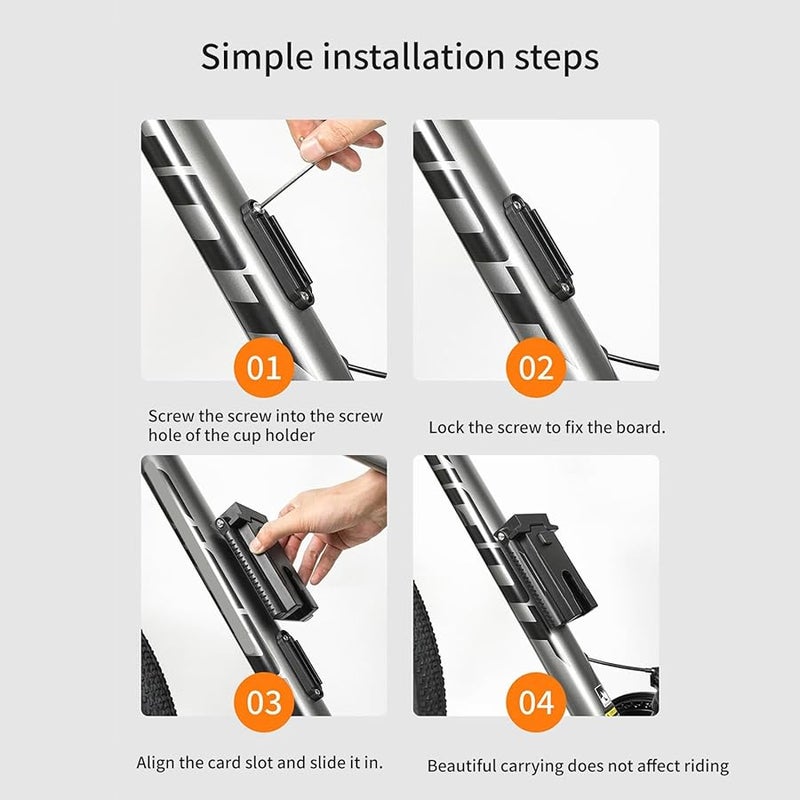 Simple installation steps

01

Screw the screw into the screw hole of the cup holder

02

Lock the screw to fix the board.

03

Align the card slot and slide it in.

04

Beautiful carrying does not affect riding